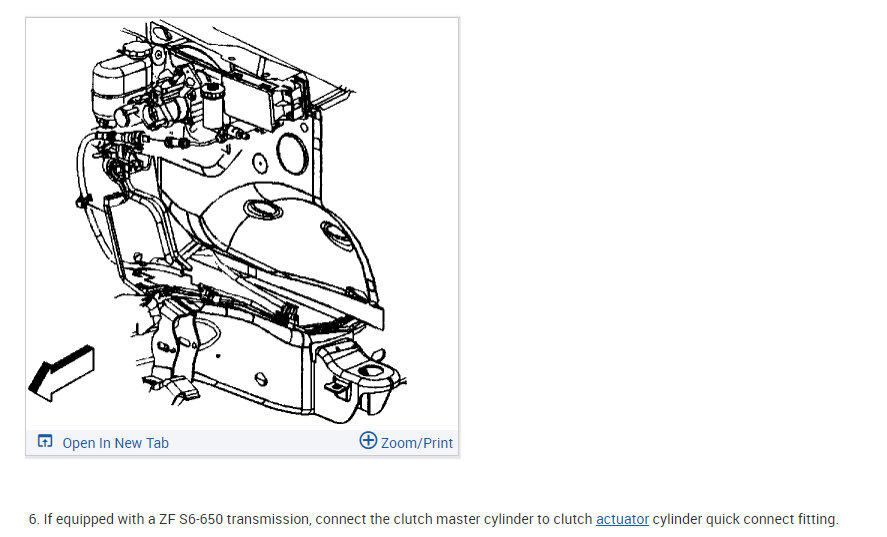 Open In New Tab

Zoom/Print

6. If equipped with a ZF S6-650 transmission, connect the clutch master cylinder to clutch actuator cylinder quick connect fitting.