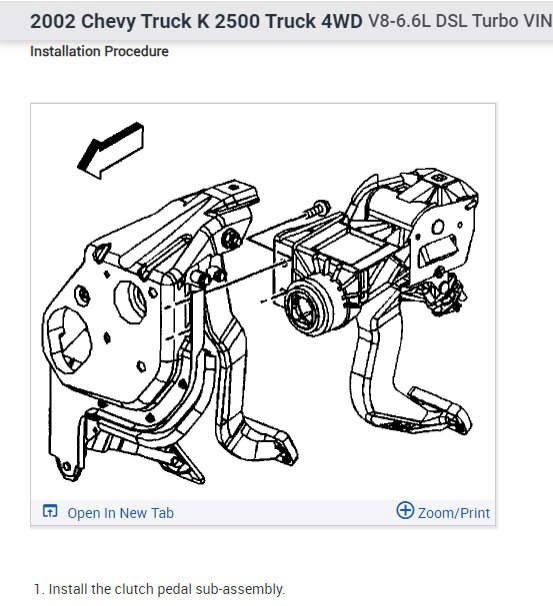 2002 Chevy Truck K 2500 Truck 4WD V8-6.6L DSL Turbo VIN

Installation Procedure

Open In New Tab

Zoom/Print

1. Install the clutch pedal sub-assembly.