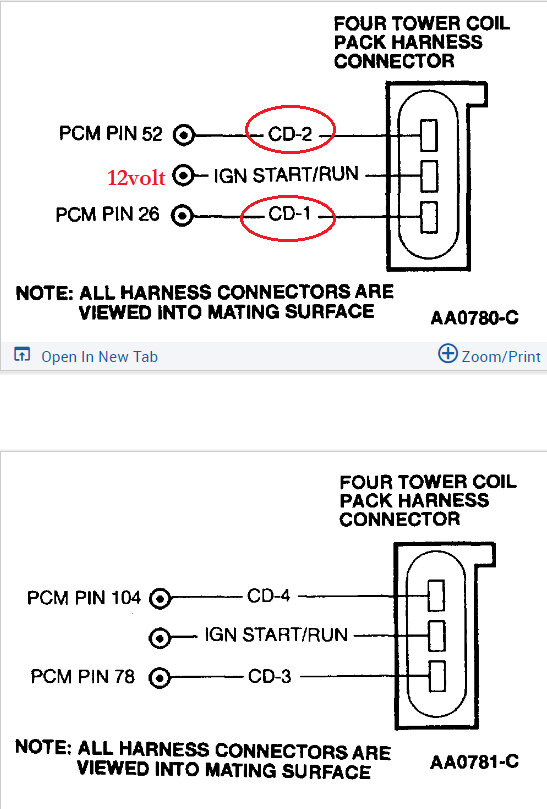 FOUR TOWER COIL PACK HARNESS CONNECTOR

PCM PIN 52
CD-2
12volt
IGN START/RUN
PCM PIN 26
CD-1

NOTE: ALL HARNESS CONNECTORS ARE VIEWED INTO MATING SURFACE

AA0780-C

Open In New Tab
Zoom/Print

FOUR TOWER COIL PACK HARNESS CONNECTOR

PCM PIN 104
CD-4
IGN START/RUN
PCM PIN 78
CD-3

NOTE: ALL HARNESS CONNECTORS ARE VIEWED INTO MATING SURFACE

AA0781-C