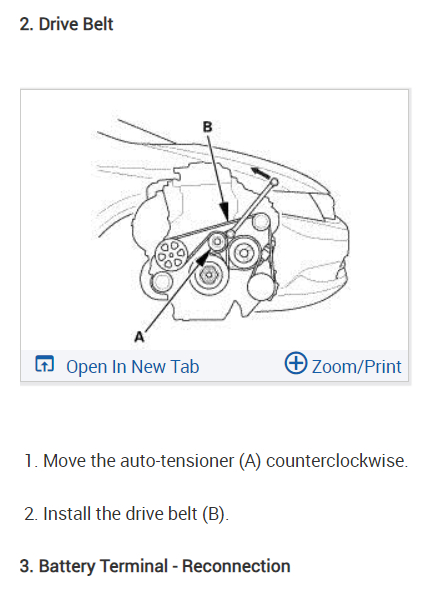 2. Drive Belt

B

A

Open In New Tab

Zoom/Print

1. Move the auto-tensioner (A) counterclockwise.

2. Install the drive belt (B).

3. Battery Terminal - Reconnection