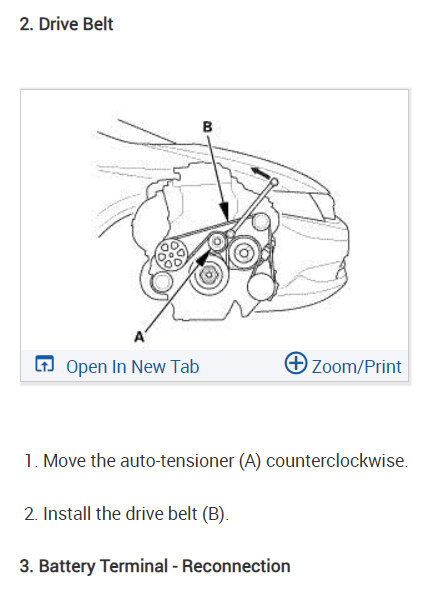 2. Drive Belt

B

A

Open In New Tab

Zoom/Print

1. Move the auto-tensioner (A) counterclockwise.

2. Install the drive belt (B).

3. Battery Terminal - Reconnection