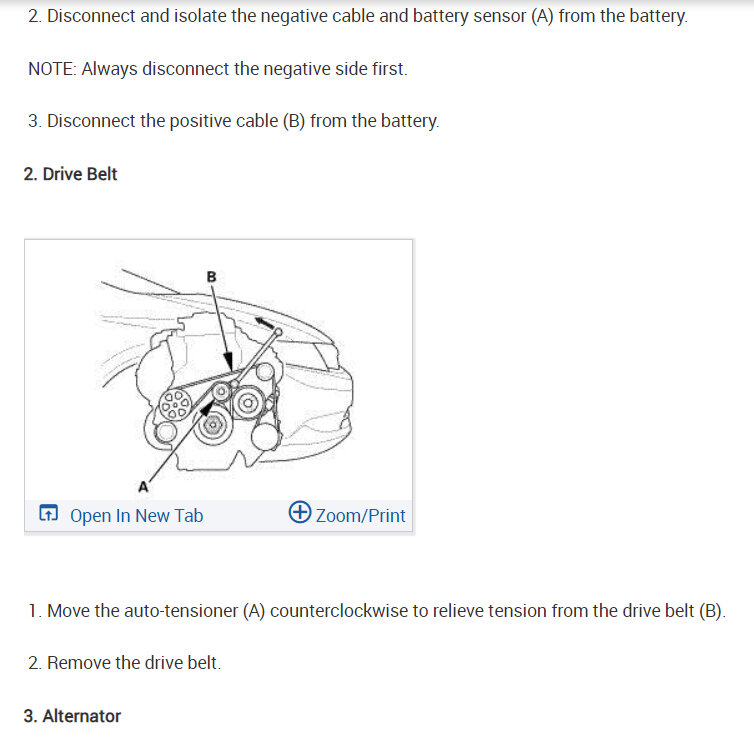 2. Disconnect and isolate the negative cable and battery sensor (A) from the battery.

NOTE: Always disconnect the negative side first.

3. Disconnect the positive cable (B) from the battery.

2. Drive Belt

B

A

Open In New Tab

Zoom/Print

1. Move the auto-tensioner (A) counterclockwise to relieve tension from the drive belt (B).

2. Remove the drive belt.

3. Alternator