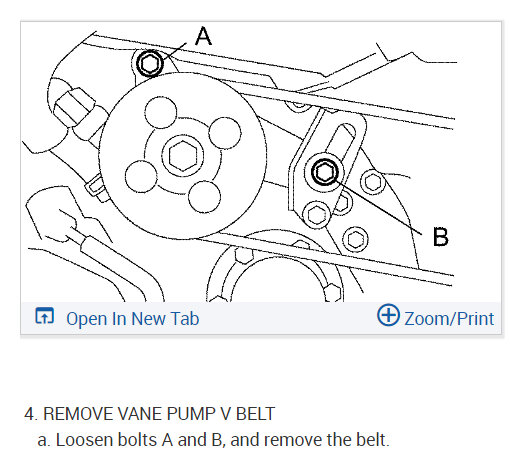 A

B

Open In New Tab

Zoom/Print

4. REMOVE VANE PUMP V BELT

a. Loosen bolts A and B, and remove the belt.