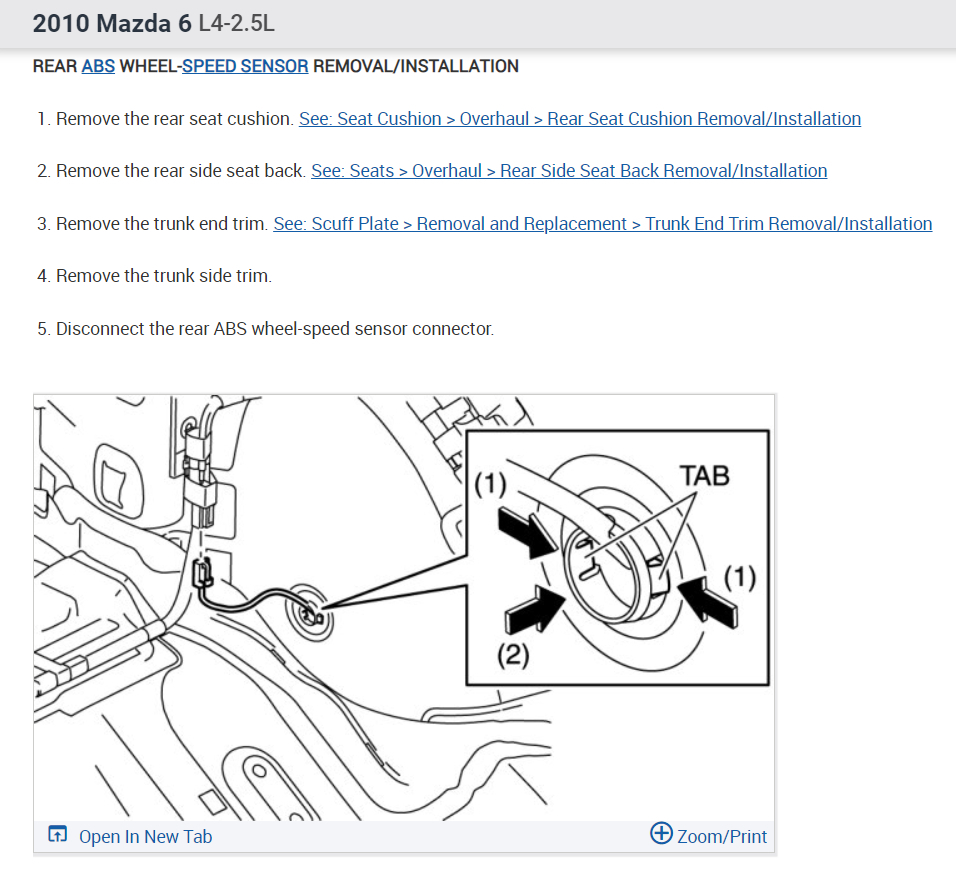 2010 Mazda 6 L4-2.5L

REAR ABS WHEEL-SPEED SENSOR REMOVAL/INSTALLATION

1. Remove the rear seat cushion. See: Seat Cushion > Overhaul > Rear Seat Cushion Removal/Installation

2. Remove the rear side seat back. See: Seats > Overhaul > Rear Side Seat Back Removal/Installation

3. Remove the trunk end trim. See: Scuff Plate > Removal and Replacement > Trunk End Trim Removal/Installation

4. Remove the trunk side trim.

5. Disconnect the rear ABS wheel-speed sensor connector.

(1)
TAB
(1)
(2)

Open In New Tab
Zoom/Print