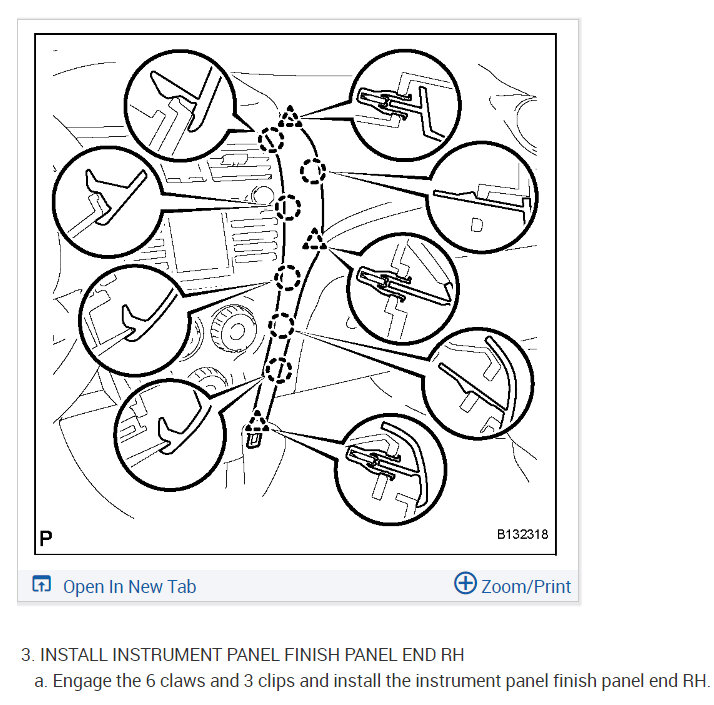 P

B132318

Open In New Tab

Zoom/Print

3. INSTALL INSTRUMENT PANEL FINISH PANEL END RH

a. Engage the 6 claws and 3 clips and install the instrument panel finish panel end RH.