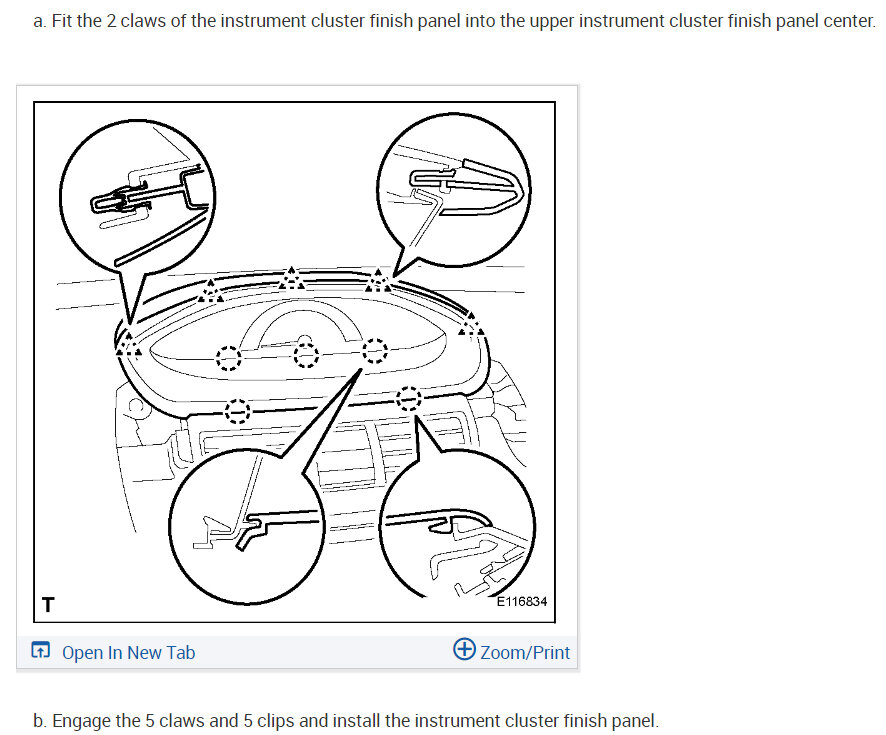 a. Fit the 2 claws of the instrument cluster finish panel into the upper instrument cluster finish panel center.

T

E116834

Open In New Tab

Zoom/Print

b. Engage the 5 claws and 5 clips and install the instrument cluster finish panel.