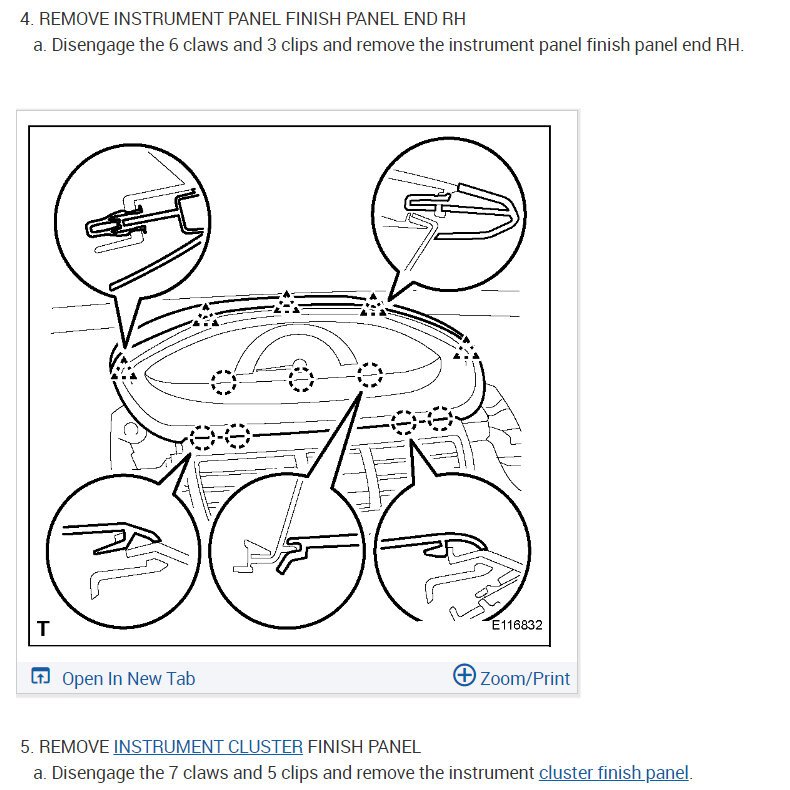 4. REMOVE INSTRUMENT PANEL FINISH PANEL END RH

a. Disengage the 6 claws and 3 clips and remove the instrument panel finish panel end RH.

T

E116832

Open In New Tab

Zoom/Print

5. REMOVE INSTRUMENT CLUSTER FINISH PANEL

a. Disengage the 7 claws and 5 clips and remove the instrument cluster finish panel.