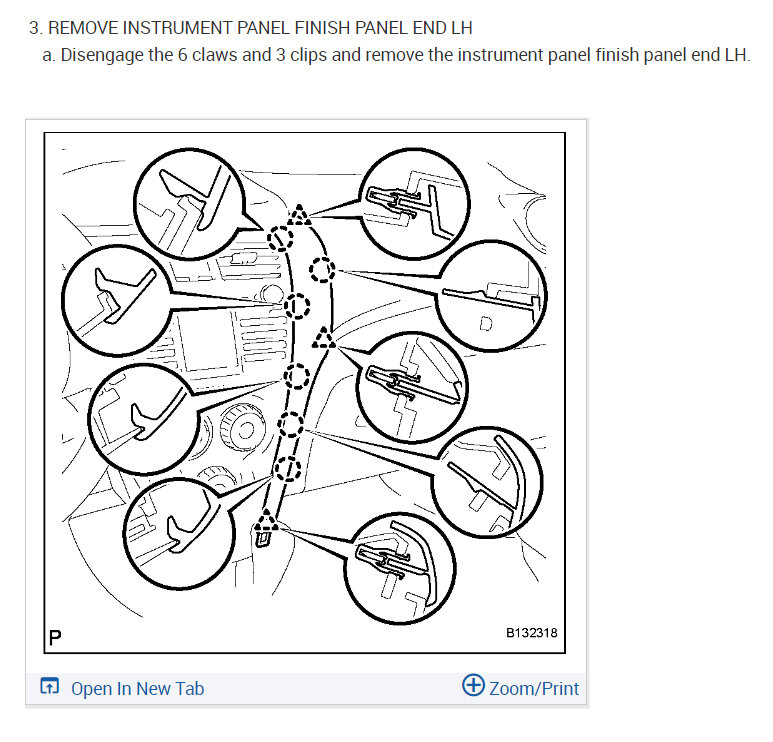 3. REMOVE INSTRUMENT PANEL FINISH PANEL END LH

a. Disengage the 6 claws and 3 clips and remove the instrument panel finish panel end LH.

P

B132318

Open In New Tab

Zoom/Print