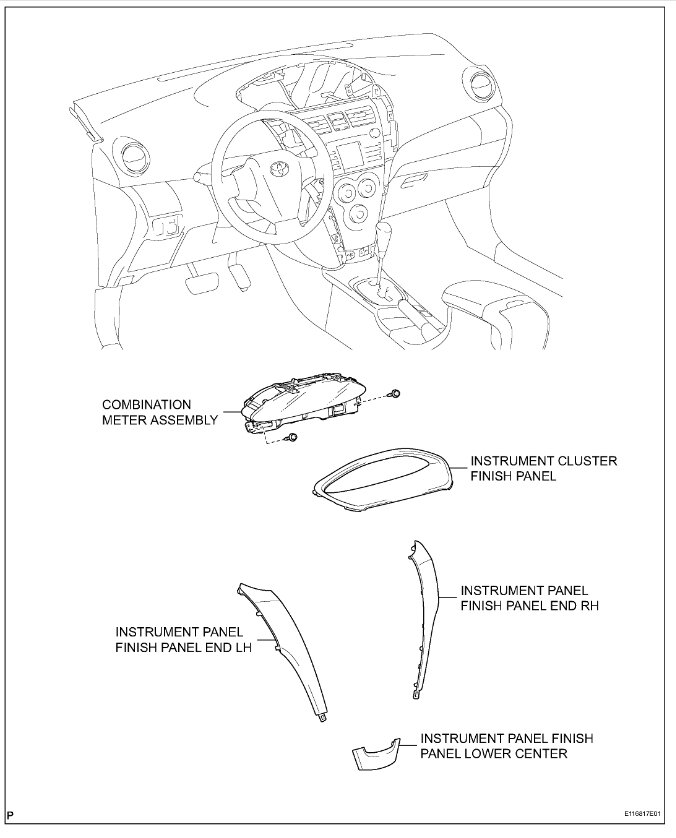 COMBINATION METER ASSEMBLY

INSTRUMENT CLUSTER FINISH PANEL

INSTRUMENT PANEL FINISH PANEL END RH

INSTRUMENT PANEL FINISH PANEL END LH

INSTRUMENT PANEL FINISH PANEL LOWER CENTER

P

E116817E01