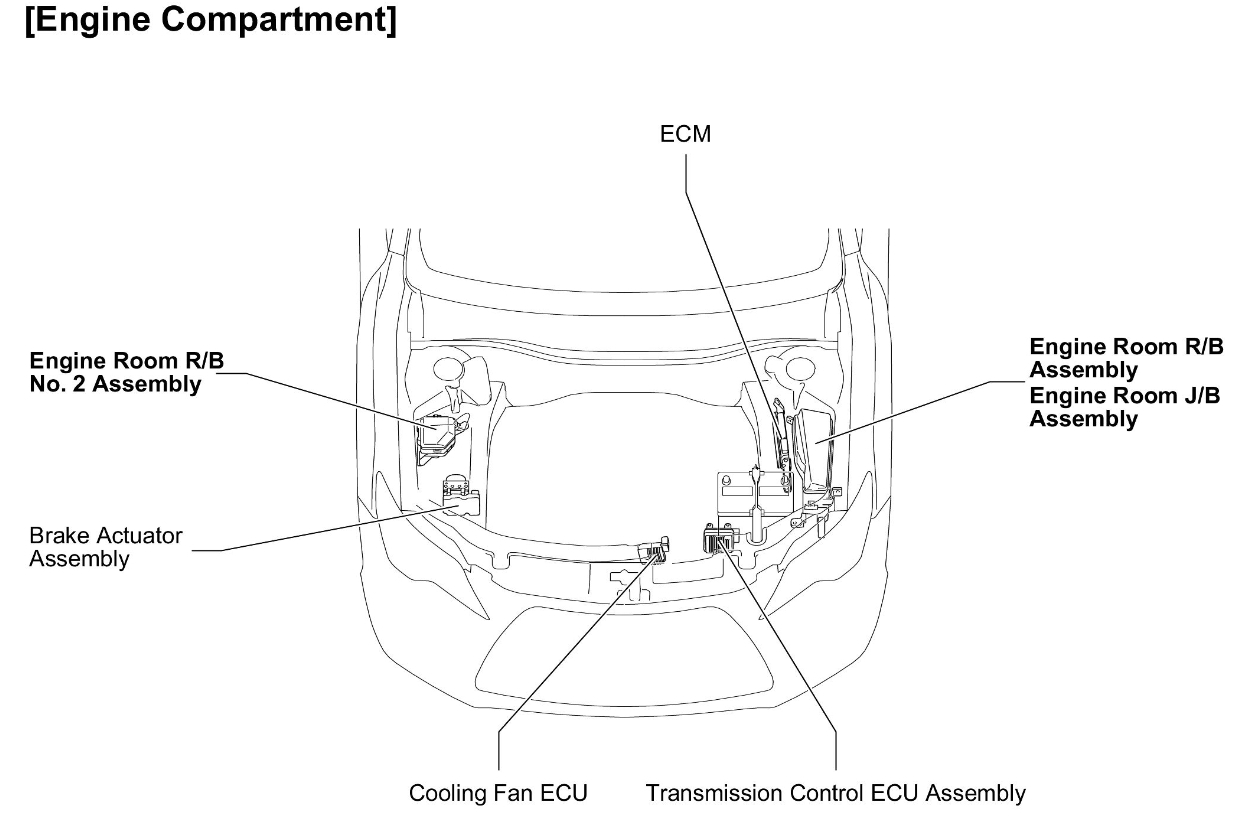 [Engine Compartment]

ECM

Engine Room R/B No. 2 Assembly

Engine Room R/B Assembly
Engine Room J/B Assembly

Brake Actuator Assembly

Cooling Fan ECU

Transmission Control ECU Assembly