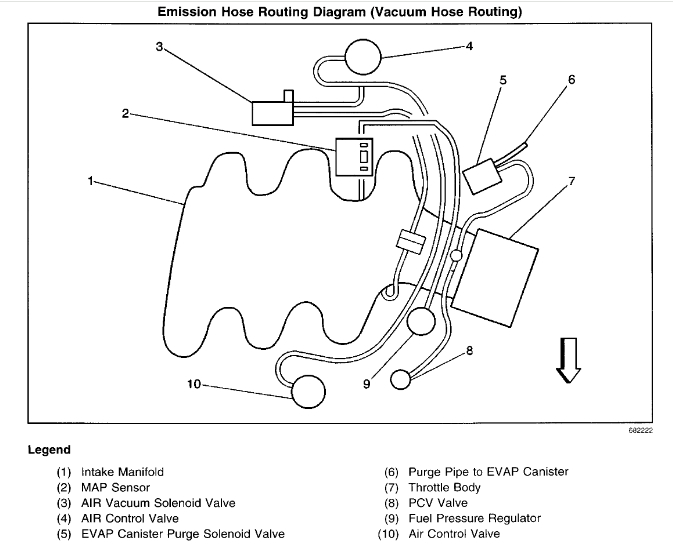 Emission Hose Routing Diagram (Vacuum Hose Routing)

3
4
5
6
2
1
7
8
9
10

682222

Legend

(1) Intake Manifold
(2) MAP Sensor
(3) AIR Vacuum Solenoid Valve
(4) AIR Control Valve
(5) EVAP Canister Purge Solenoid Valve

(6) Purge Pipe to EVAP Canister
(7) Throttle Body
(8) PCV Valve
(9) Fuel Pressure Regulator
(10) Air Control Valve