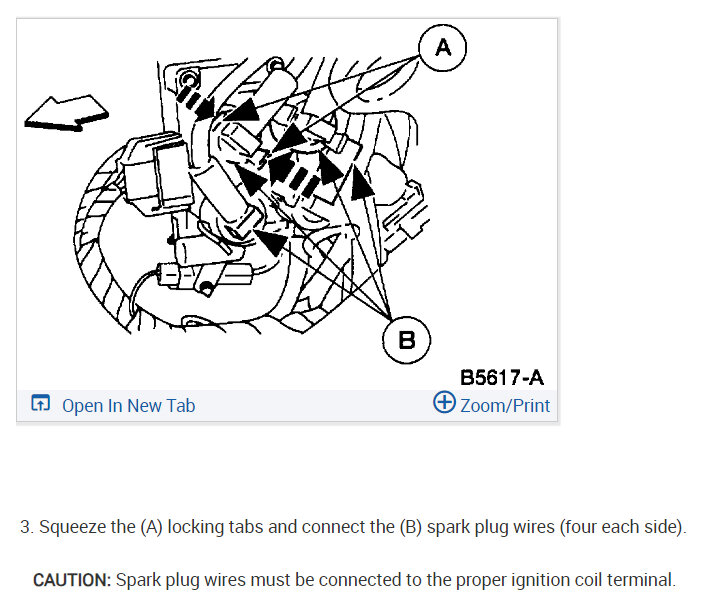 A

B

B5617-A

Open In New Tab

Zoom/Print

3. Squeeze the (A) locking tabs and connect the (B) spark plug wires (four each side).

CAUTION: Spark plug wires must be connected to the proper ignition coil terminal.