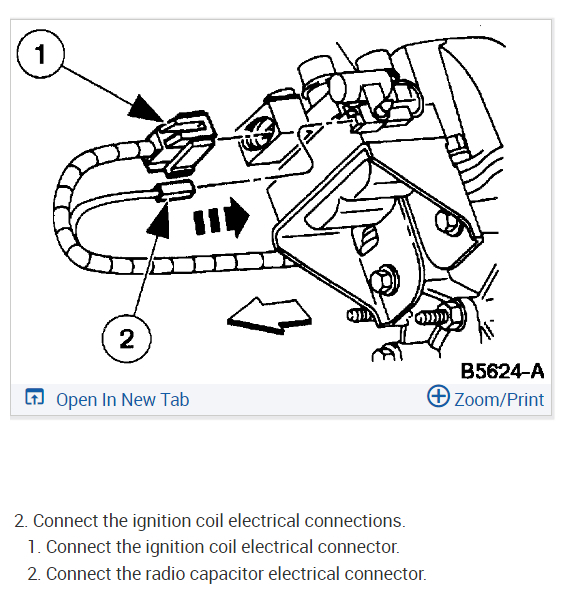 1

2

B5624-A

Open In New Tab

Zoom/Print

2. Connect the ignition coil electrical connections.

1. Connect the ignition coil electrical connector.

2. Connect the radio capacitor electrical connector.