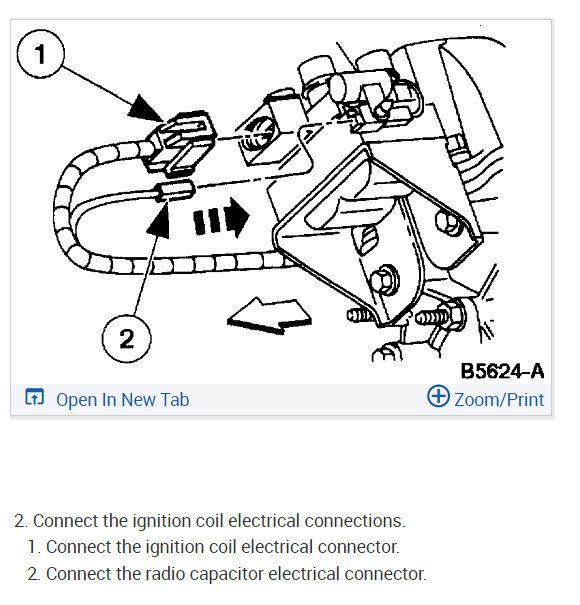 1

2

B5624-A

Open In New Tab

Zoom/Print

2. Connect the ignition coil electrical connections.

1. Connect the ignition coil electrical connector.

2. Connect the radio capacitor electrical connector.