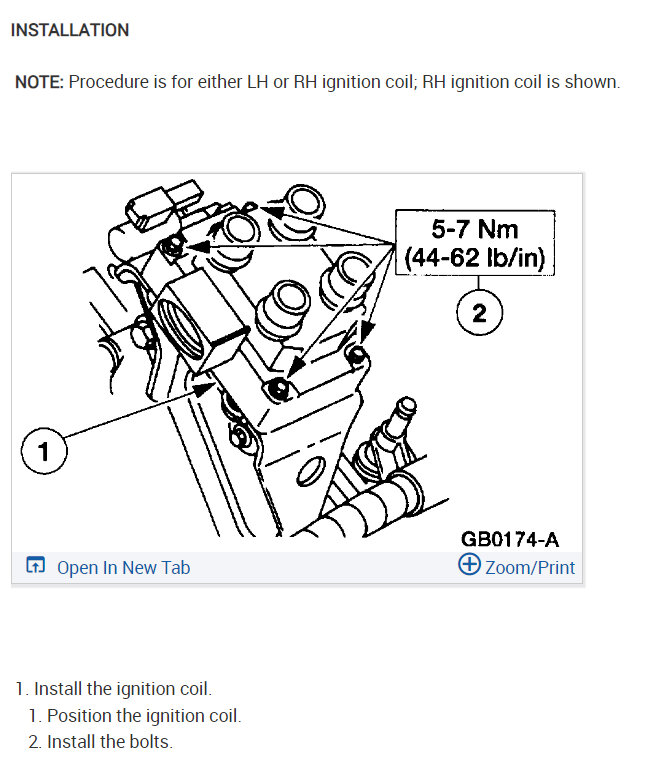 INSTALLATION

NOTE: Procedure is for either LH or RH ignition coil; RH ignition coil is shown.

5-7 Nm
(44-62 lb/in)

2

1

GB0174-A

Open In New Tab

Zoom/Print

1. Install the ignition coil.
1. Position the ignition coil.
2. Install the bolts.