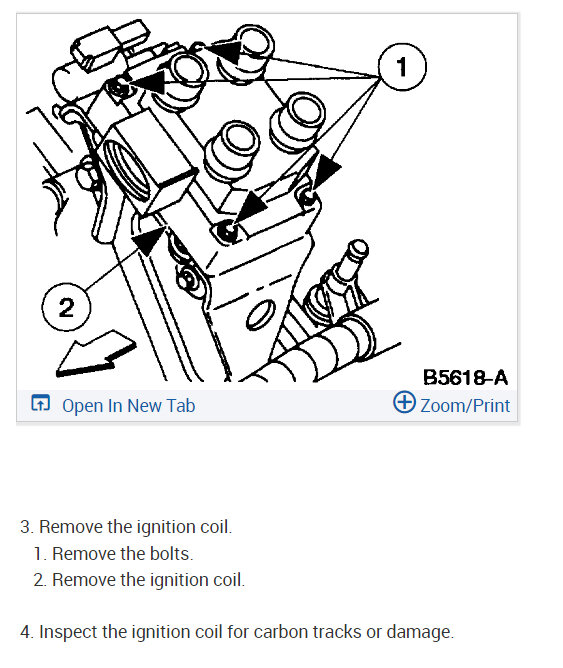 1

2

B5618-A

Open In New Tab

Zoom/Print

3. Remove the ignition coil.
1. Remove the bolts.
2. Remove the ignition coil.

4. Inspect the ignition coil for carbon tracks or damage.