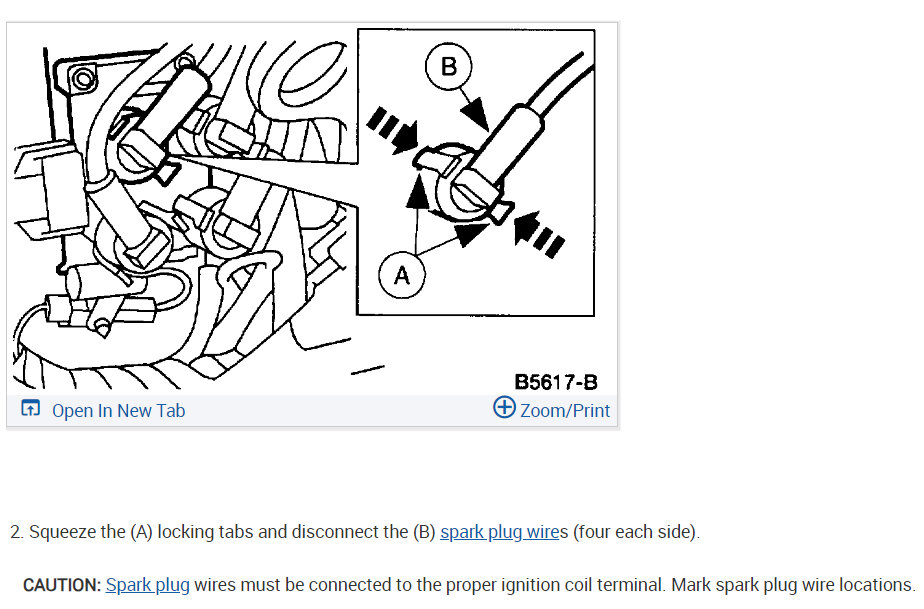 B

A

B5617-B

Open In New Tab

Zoom/Print

2. Squeeze the (A) locking tabs and disconnect the (B) spark plug wires (four each side).

CAUTION: Spark plug wires must be connected to the proper ignition coil terminal. Mark spark plug wire locations.