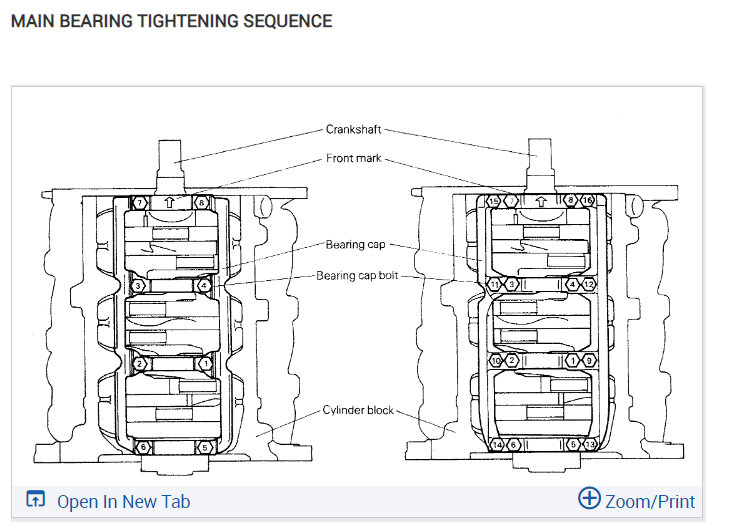 MAIN BEARING TIGHTENING SEQUENCE

Crankshaft
Front mark
Bearing cap
Bearing cap bolt
Cylinder block

7 8 3 4 2 1 6 5

15 7 8 16 11 3 4 12 10 2 1 9 14 6 5 13

Open In New Tab
Zoom/Print