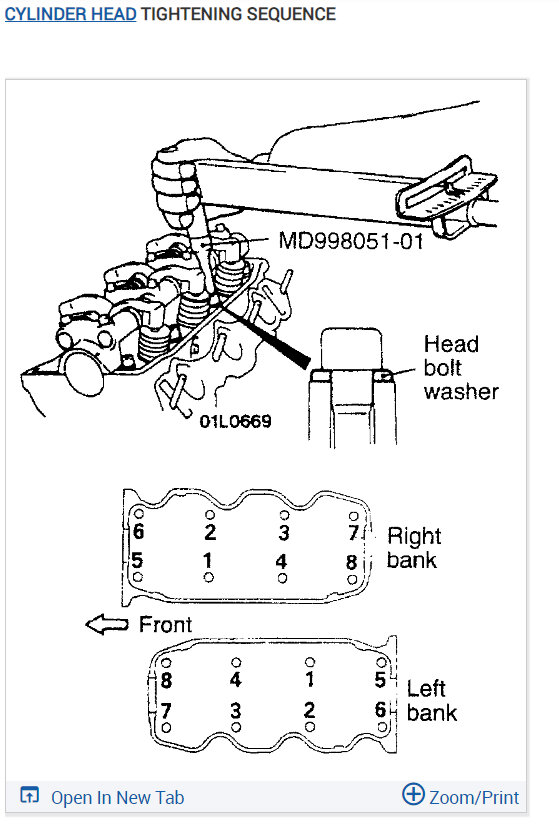 CYLINDER HEAD TIGHTENING SEQUENCE

MD998051-01

Head bolt washer

01L0669

6 2 3 7
5 1 4 8
Right bank

Front

8 4 1 5
7 3 2 6
Left bank

Open In New Tab

Zoom/Print