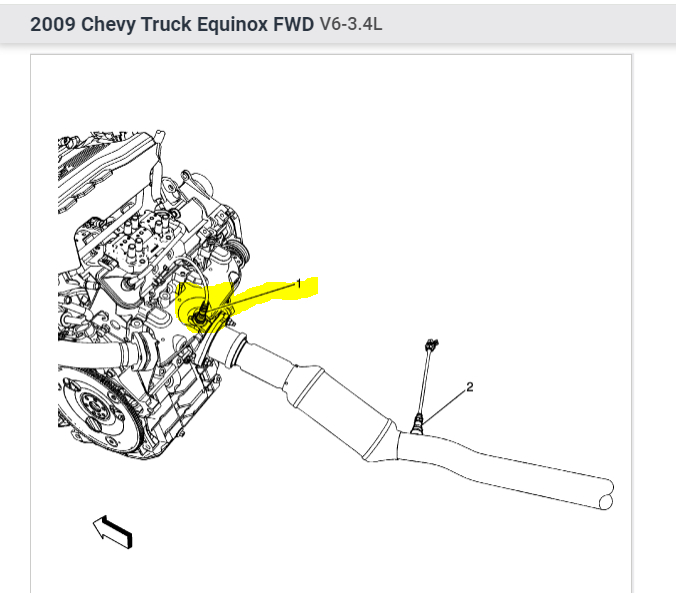 2009 Chevy Truck Equinox FWD V6-3.4L

1

2