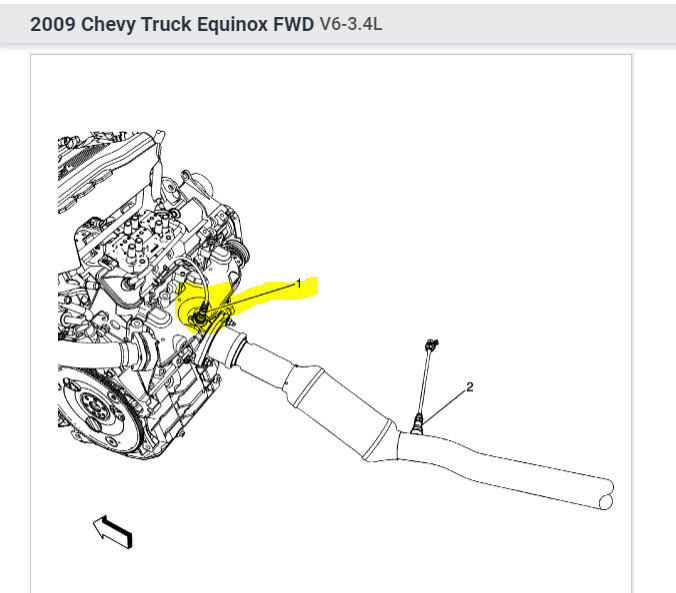 2009 Chevy Truck Equinox FWD V6-3.4L

1

2