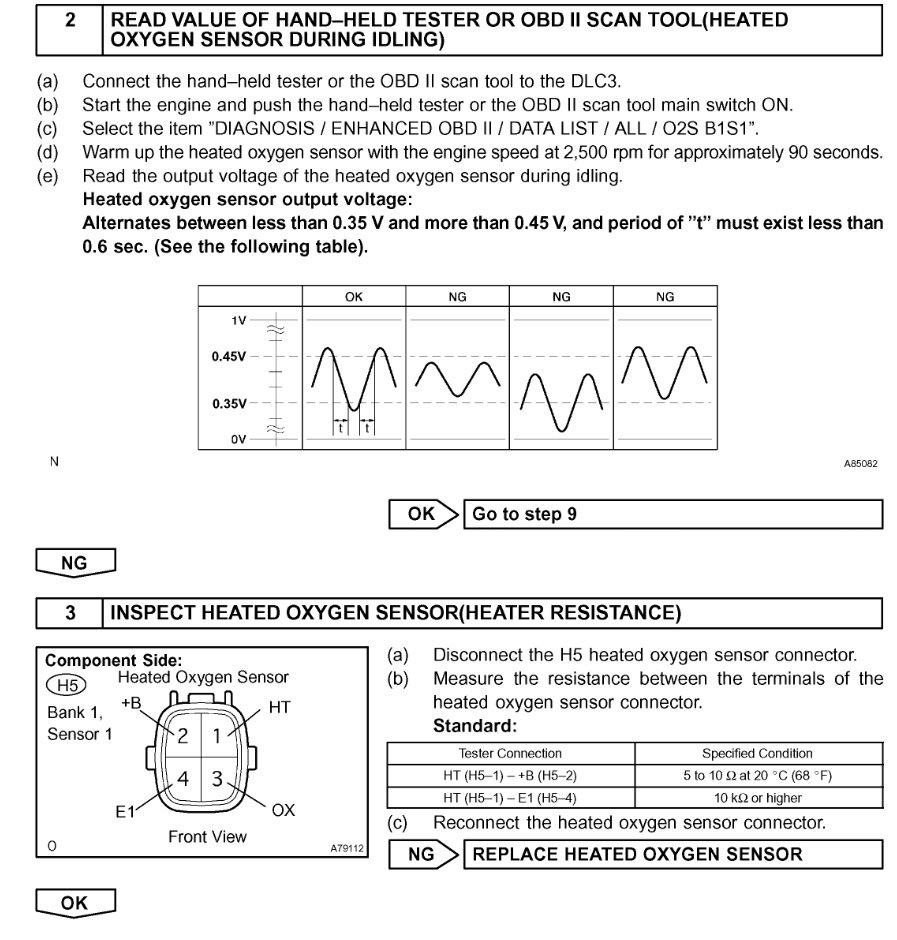 2 READ VALUE OF HAND–HELD TESTER OR OBD II SCAN TOOL(HEATED OXYGEN SENSOR DURING IDLING)

(a) Connect the hand–held tester or the OBD II scan tool to the DLC3.
(b) Start the engine and push the hand–held tester or the OBD II scan tool main switch ON.
(c) Select the item "DIAGNOSIS / ENHANCED OBD II / DATA LIST / ALL / O2S B1S1".
(d) Warm up the heated oxygen sensor with the engine speed at 2,500 rpm for approximately 90 seconds.
(e) Read the output voltage of the heated oxygen sensor during idling.
Heated oxygen sensor output voltage:
Alternates between less than 0.35 V and more than 0.45 V, and period of "t" must exist less than 0.6 sec. (See the following table).

OK NG NG NG
1V
0.45V
0.35V
0V
t t

N

A85082

OK Go to step 9

NG

3 INSPECT HEATED OXYGEN SENSOR(HEATER RESISTANCE)

Component Side:
H5 Heated Oxygen Sensor
Bank 1, Sensor 1
+B HT
2 1
4 3
E1 OX
Front View
O A79112

(a) Disconnect the H5 heated oxygen sensor connector.
(b) Measure the resistance between the terminals of the heated oxygen sensor connector.
Standard:

| Tester Connection | Specified Condition |
|---|---|
| HT (H5–1) – +B (H5–2) | 5 to 10 Ω at 20 °C (68 °F) |
| HT (H5–1) – E1 (H5–4) | 10 kΩ or higher |

(c) Reconnect the heated oxygen sensor connector.

NG REPLACE HEATED OXYGEN SENSOR

OK