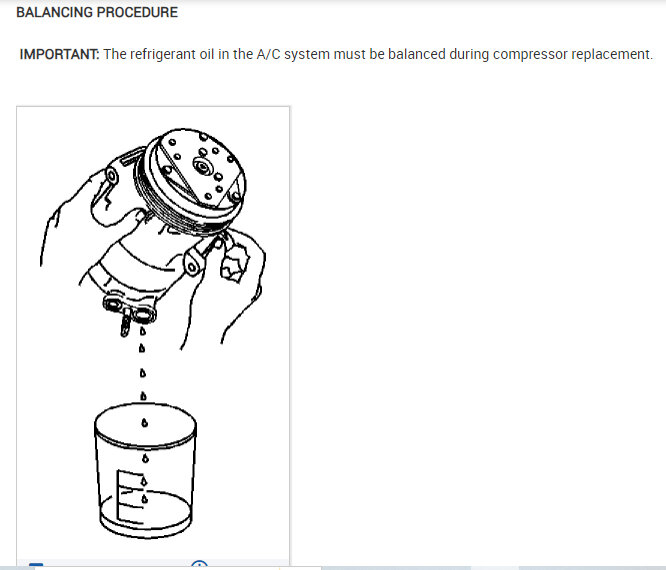 BALANCING PROCEDURE

IMPORTANT: The refrigerant oil in the A/C system must be balanced during compressor replacement.