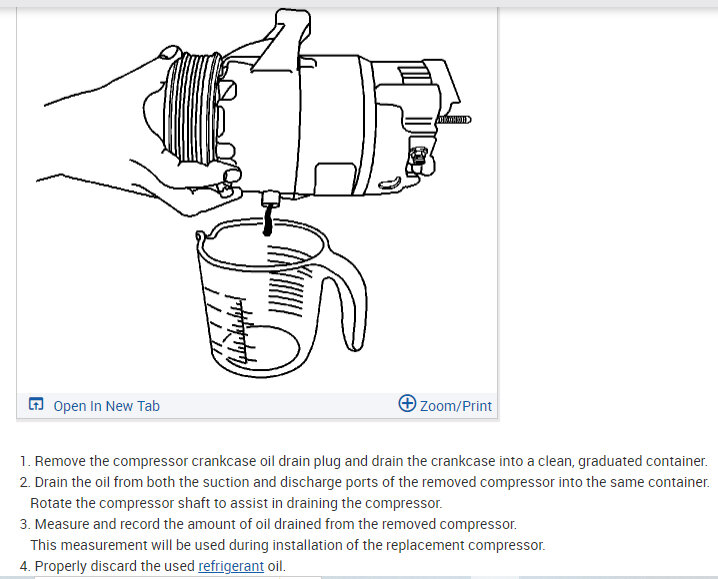 Open In New Tab

Zoom/Print

1. Remove the compressor crankcase oil drain plug and drain the crankcase into a clean, graduated container.
2. Drain the oil from both the suction and discharge ports of the removed compressor into the same container.
Rotate the compressor shaft to assist in draining the compressor.
3. Measure and record the amount of oil drained from the removed compressor.
This measurement will be used during installation of the replacement compressor.
4. Properly discard the used refrigerant oil.