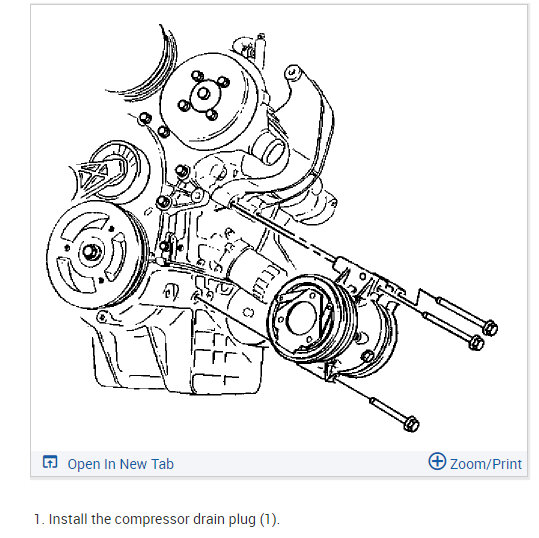 Open In New Tab
Zoom/Print

1. Install the compressor drain plug (1).