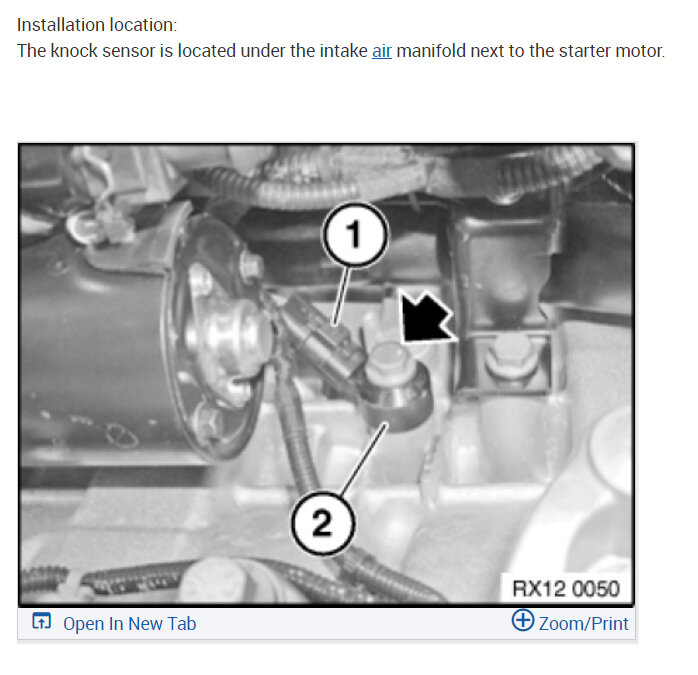 Installation location:
The knock sensor is located under the intake air manifold next to the starter motor.

1

2

RX12 0050

Open In New Tab

Zoom/Print