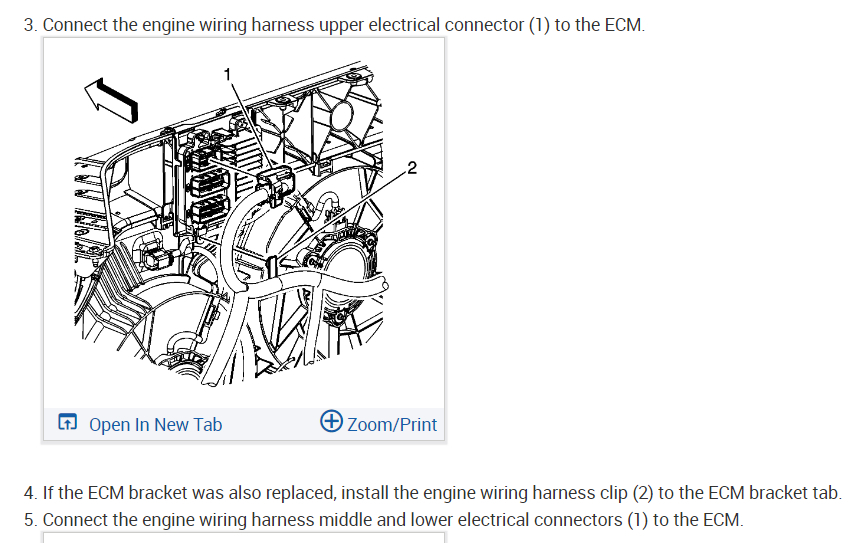 3. Connect the engine wiring harness upper electrical connector (1) to the ECM.

1

2

Open In New Tab

Zoom/Print

4. If the ECM bracket was also replaced, install the engine wiring harness clip (2) to the ECM bracket tab.

5. Connect the engine wiring harness middle and lower electrical connectors (1) to the ECM.