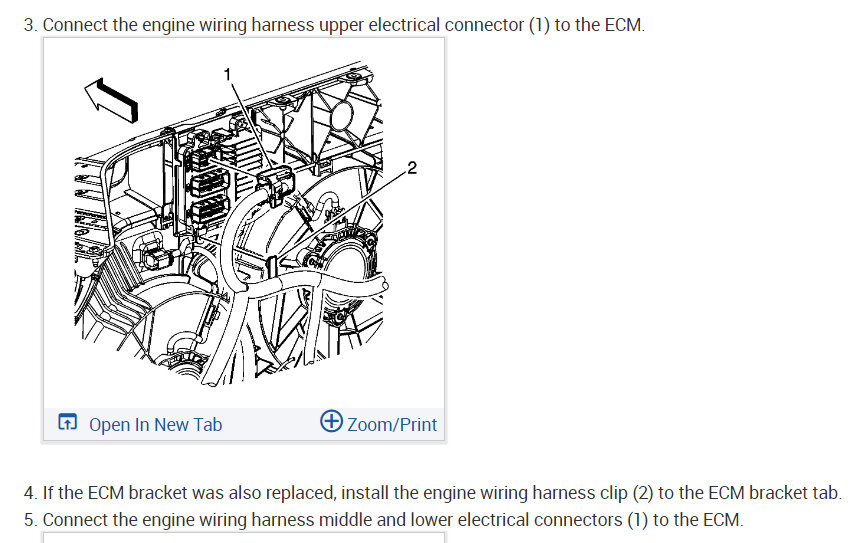 3. Connect the engine wiring harness upper electrical connector (1) to the ECM.

1

2

Open In New Tab

Zoom/Print

4. If the ECM bracket was also replaced, install the engine wiring harness clip (2) to the ECM bracket tab.

5. Connect the engine wiring harness middle and lower electrical connectors (1) to the ECM.