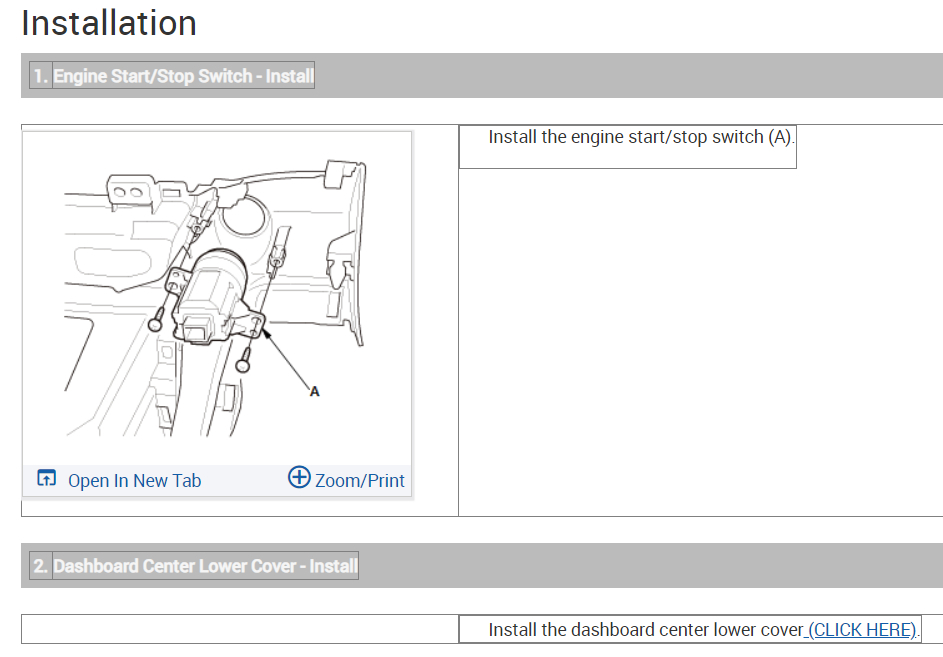 Installation

1. Engine Start/Stop Switch - Install

A

Open In New Tab

Zoom/Print

Install the engine start/stop switch (A).

2. Dashboard Center Lower Cover - Install

Install the dashboard center lower cover (CLICK HERE).