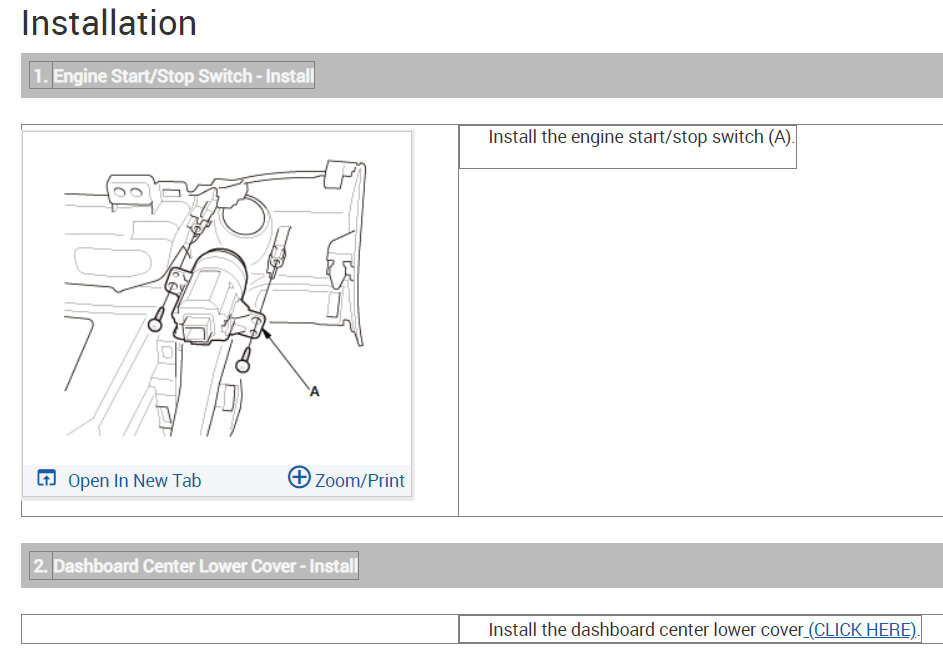 Installation

1. Engine Start/Stop Switch - Install

A

Open In New Tab

Zoom/Print

Install the engine start/stop switch (A).

2. Dashboard Center Lower Cover - Install

Install the dashboard center lower cover (CLICK HERE).