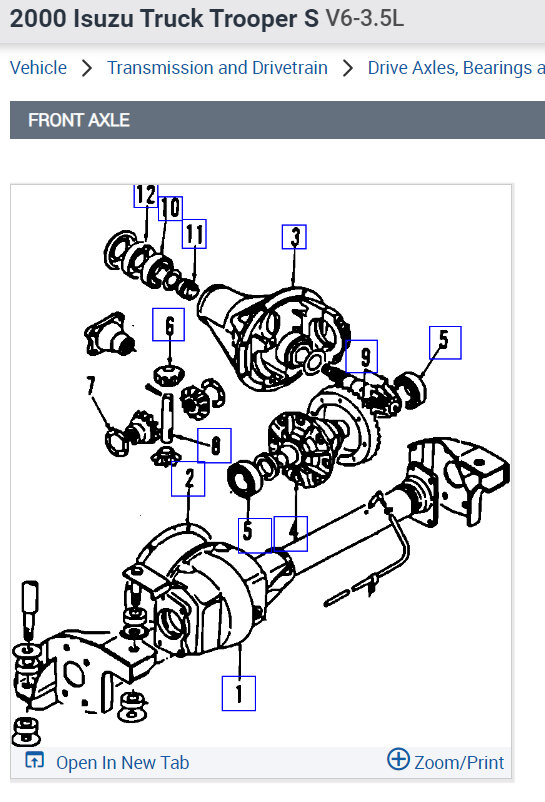 2000 Isuzu Truck Trooper S V6-3.5L

Vehicle > Transmission and Drivetrain > Drive Axles, Bearings a

FRONT AXLE

12
10
11
3
6
9
5
7
8
2
5
4
1

Open In New Tab
Zoom/Print