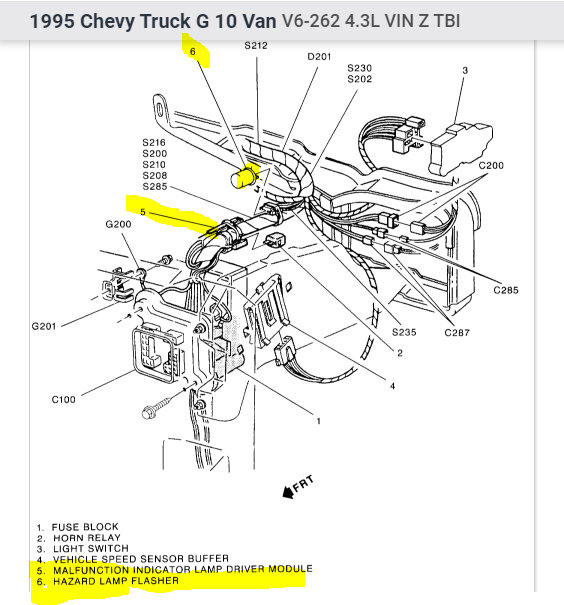 1995 Chevy Truck G 10 Van V6-262 4.3L VIN Z TBI

6
S212
D201
S230
S202
3
S216
S200
S210
S208
S285
C200
5
G200
C285
G201
S235
C287
2
4
C100
1
FRT

1. FUSE BLOCK
2. HORN RELAY
3. LIGHT SWITCH
4. VEHICLE SPEED SENSOR BUFFER
5. MALFUNCTION INDICATOR LAMP DRIVER MODULE
6. HAZARD LAMP FLASHER