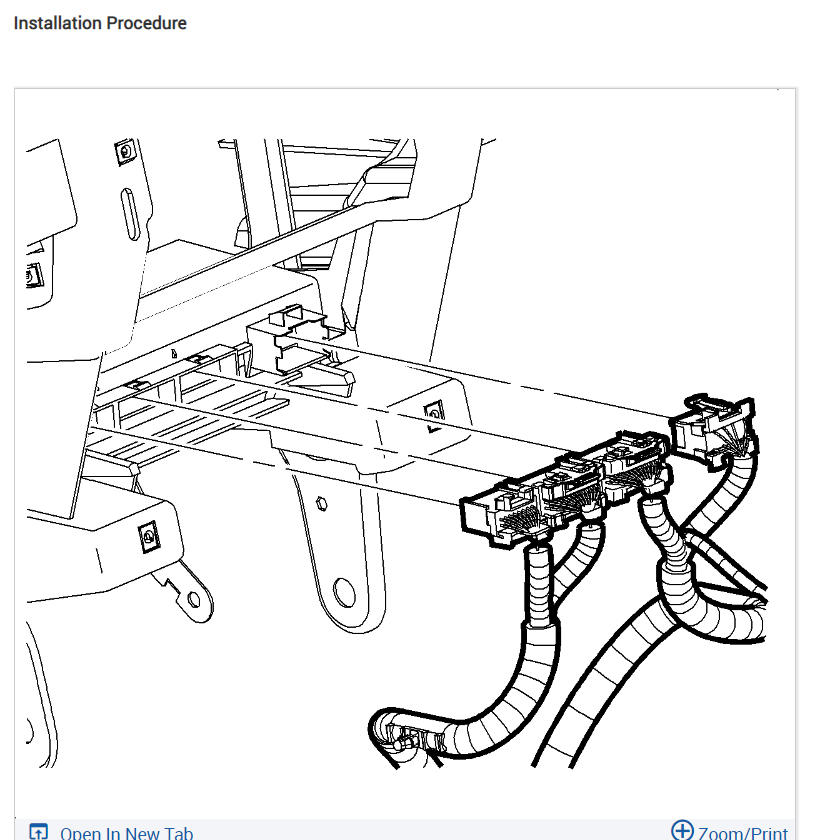 Installation Procedure

Open In New Tab

Zoom/Print