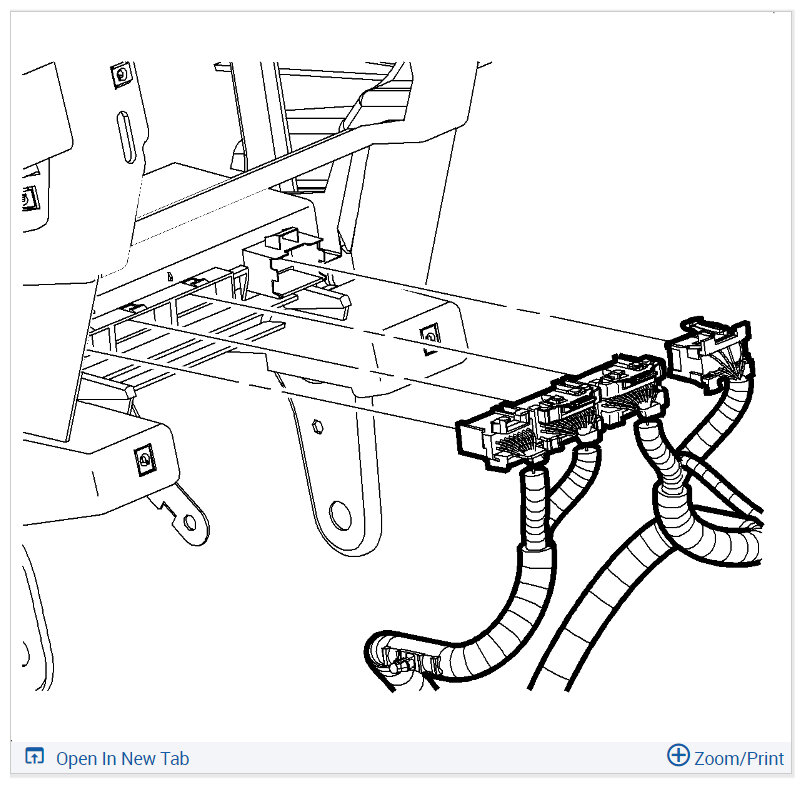 Open In New Tab

Zoom/Print