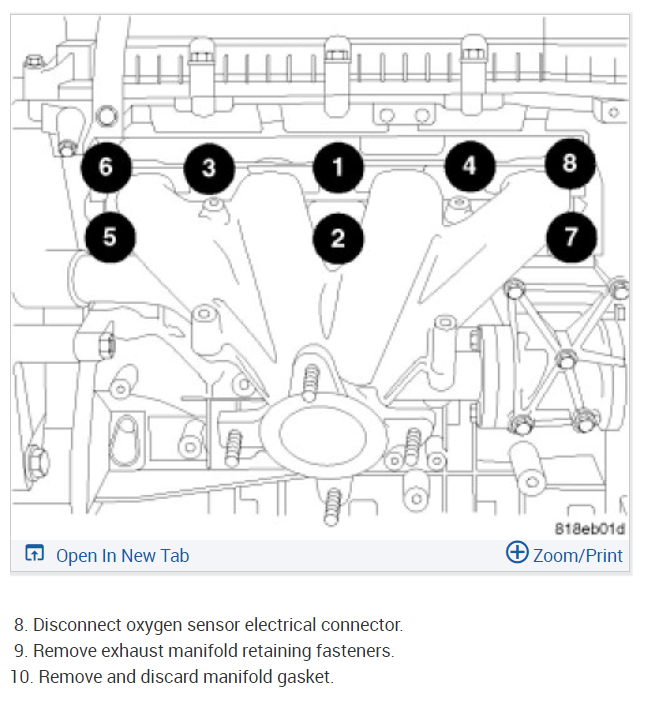 6
3
1
4
8
5
2
7
818eb01d

Open In New Tab
Zoom/Print

8. Disconnect oxygen sensor electrical connector.
9. Remove exhaust manifold retaining fasteners.
10. Remove and discard manifold gasket.