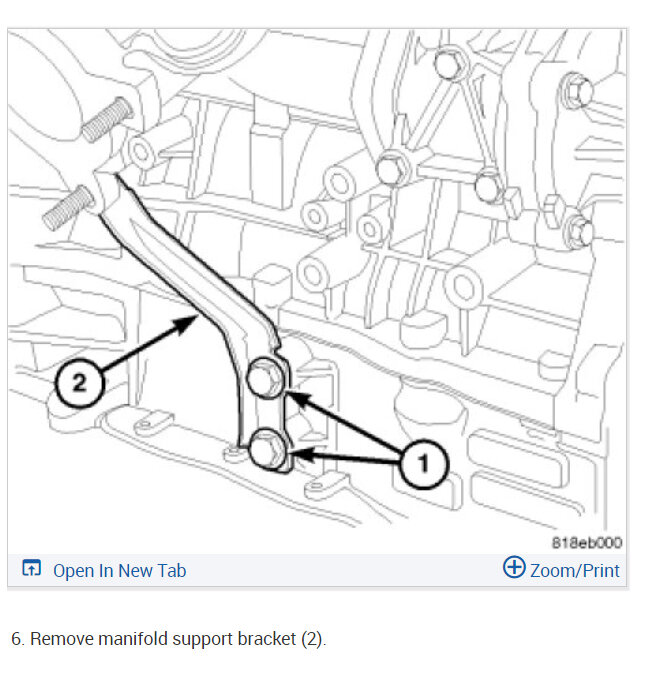 2

1

818eb000

Open In New Tab

Zoom/Print

6. Remove manifold support bracket (2).