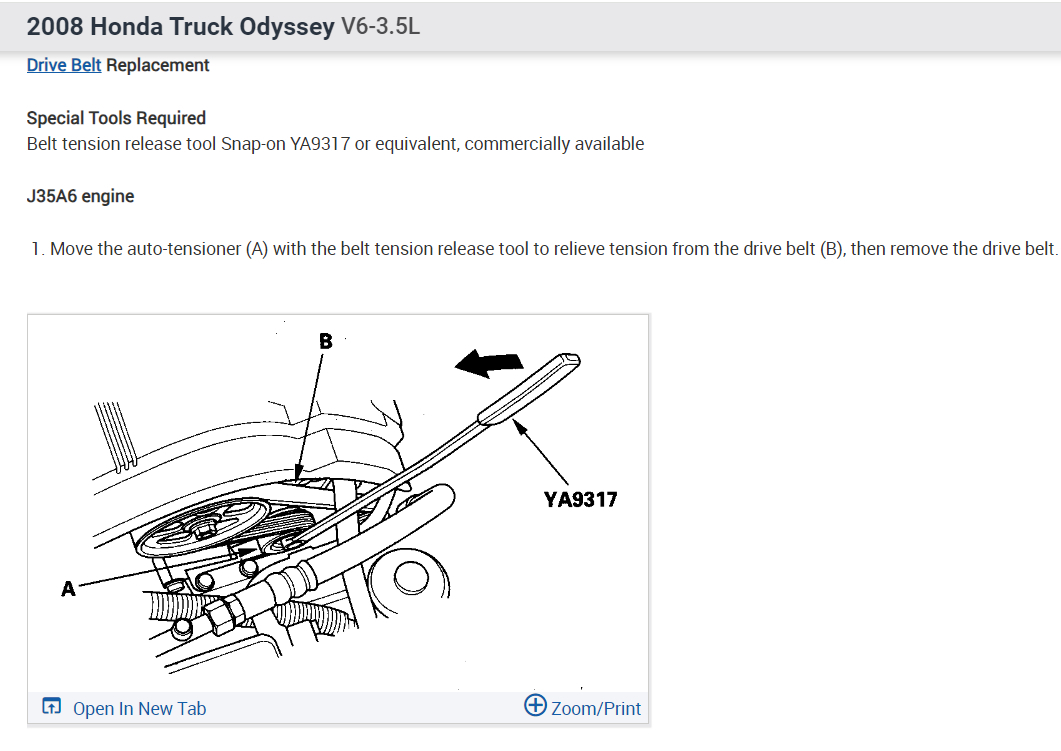 2008 Honda Truck Odyssey V6-3.5L

Drive Belt Replacement

Special Tools Required
Belt tension release tool Snap-on YA9317 or equivalent, commercially available

J35A6 engine

1. Move the auto-tensioner (A) with the belt tension release tool to relieve tension from the drive belt (B), then remove the drive belt.

B

YA9317

A

Open In New Tab

Zoom/Print