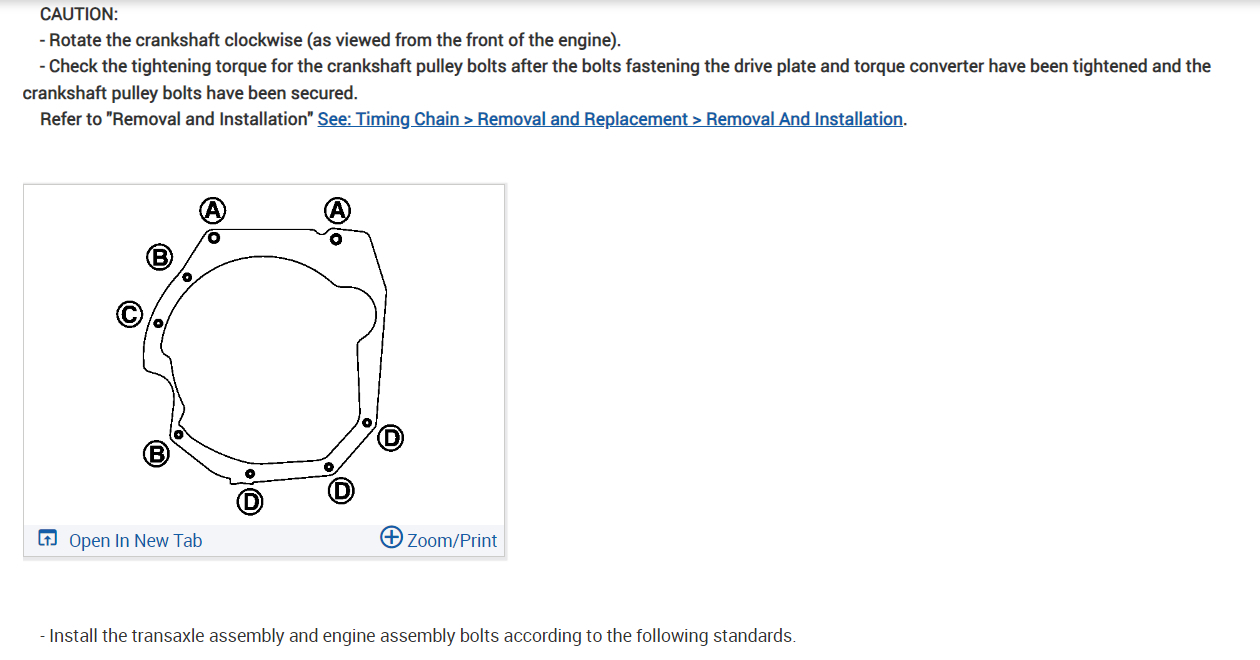 CAUTION:
- Rotate the crankshaft clockwise (as viewed from the front of the engine).
- Check the tightening torque for the crankshaft pulley bolts after the bolts fastening the drive plate and torque converter have been tightened and the crankshaft pulley bolts have been secured.
Refer to "Removal and Installation" See: Timing Chain > Removal and Replacement > Removal And Installation.

A
A
B
C
B
D
D
D

Open In New Tab
Zoom/Print

- Install the transaxle assembly and engine assembly bolts according to the following standards.