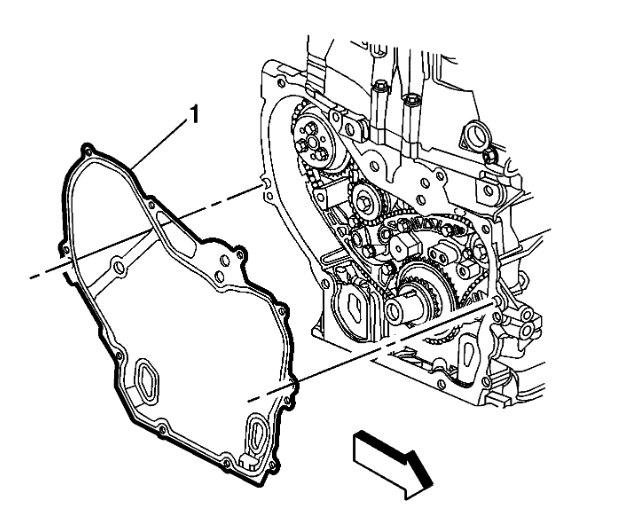 1