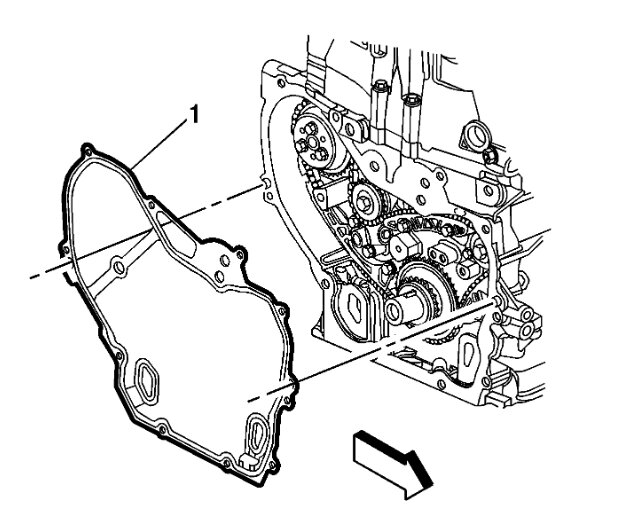 1