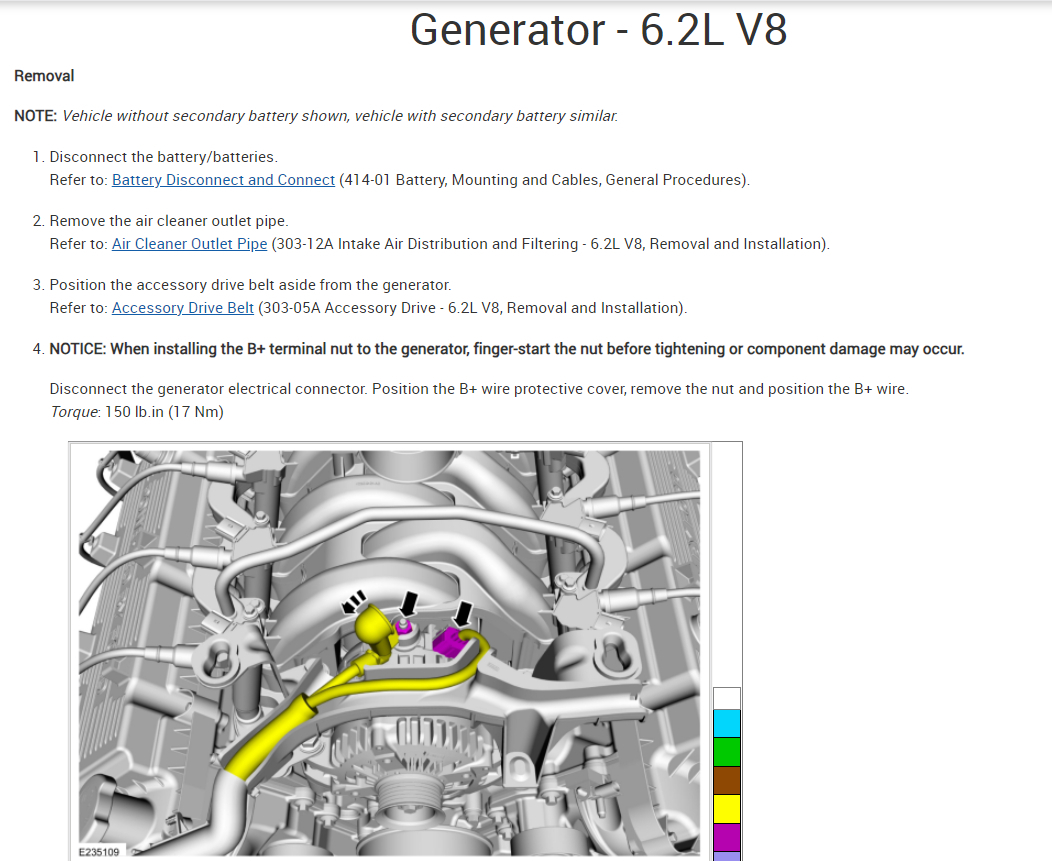 Generator - 6.2L V8

Removal

NOTE: Vehicle without secondary battery shown, vehicle with secondary battery similar.

1. Disconnect the battery/batteries.
Refer to: Battery Disconnect and Connect (414-01 Battery, Mounting and Cables, General Procedures).

2. Remove the air cleaner outlet pipe.
Refer to: Air Cleaner Outlet Pipe (303-12A Intake Air Distribution and Filtering - 6.2L V8, Removal and Installation).

3. Position the accessory drive belt aside from the generator.
Refer to: Accessory Drive Belt (303-05A Accessory Drive - 6.2L V8, Removal and Installation).

4. NOTICE: When installing the B+ terminal nut to the generator, finger-start the nut before tightening or component damage may occur.

Disconnect the generator electrical connector. Position the B+ wire protective cover, remove the nut and position the B+ wire.
Torque: 150 lb.in (17 Nm)

E235109