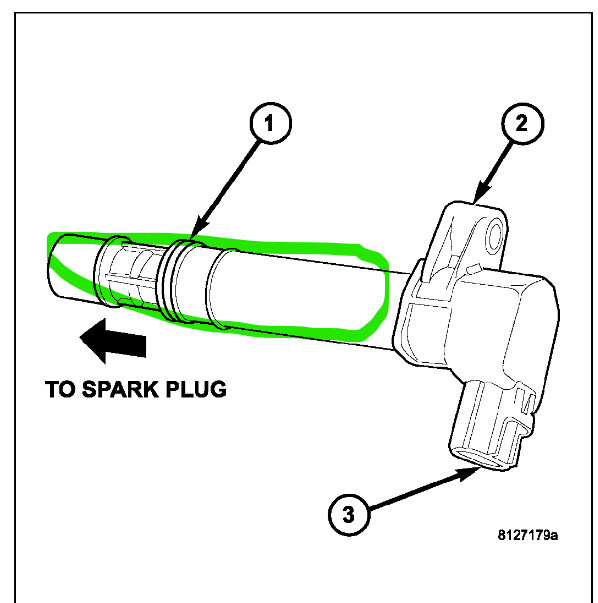 1

2

TO SPARK PLUG

3

8127179a