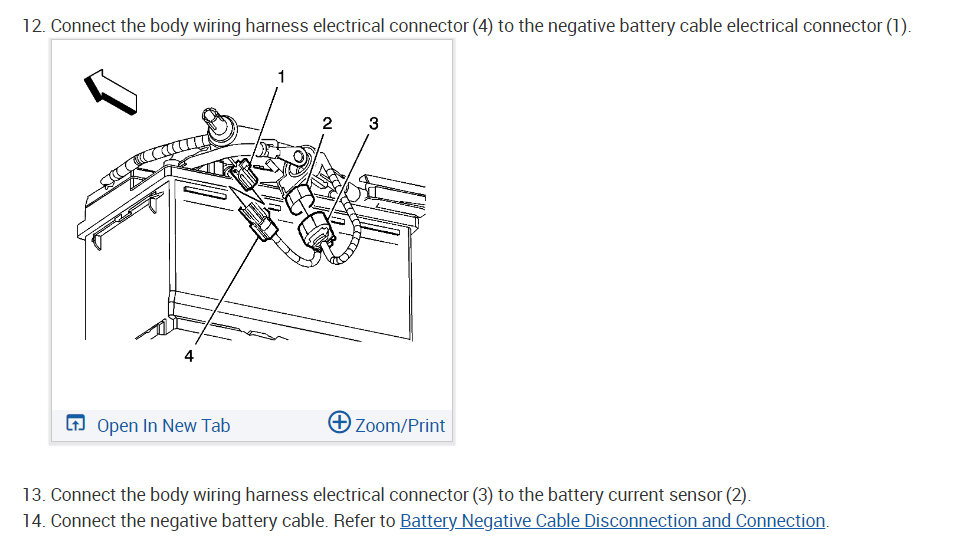 12. Connect the body wiring harness electrical connector (4) to the negative battery cable electrical connector (1).

1
2
3
4

Open In New Tab
Zoom/Print

13. Connect the body wiring harness electrical connector (3) to the battery current sensor (2).
14. Connect the negative battery cable. Refer to Battery Negative Cable Disconnection and Connection.