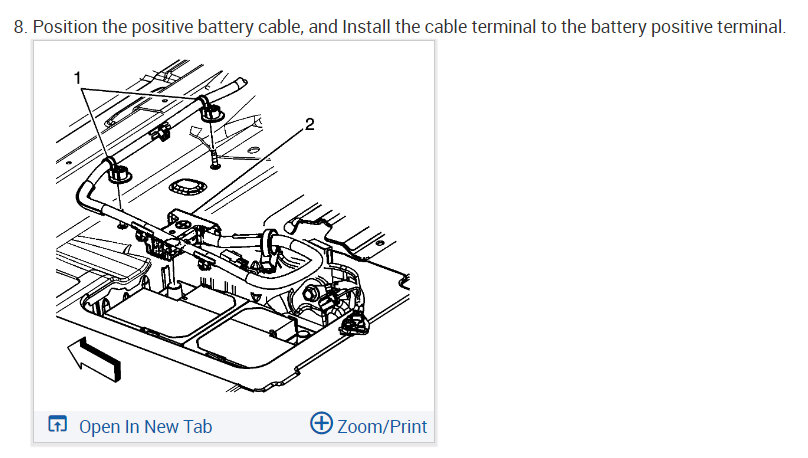 8. Position the positive battery cable, and Install the cable terminal to the battery positive terminal.

1

2

Open In New Tab

Zoom/Print