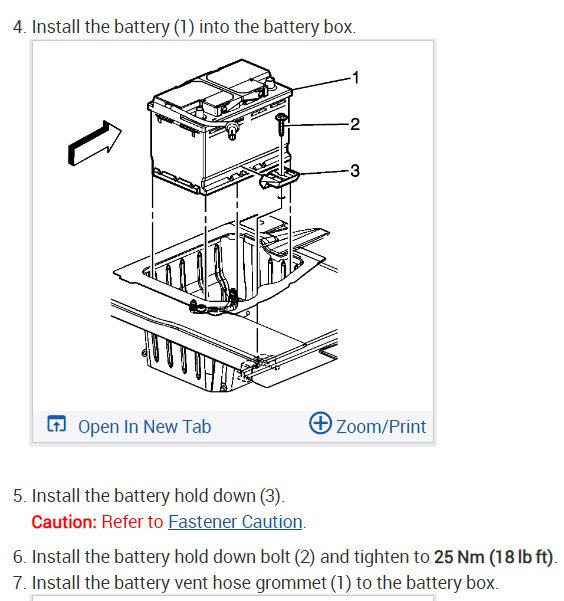 4. Install the battery (1) into the battery box.

1
2
3

Open In New Tab
Zoom/Print

5. Install the battery hold down (3).
Caution: Refer to Fastener Caution.

6. Install the battery hold down bolt (2) and tighten to 25 Nm (18 lb ft).
7. Install the battery vent hose grommet (1) to the battery box.