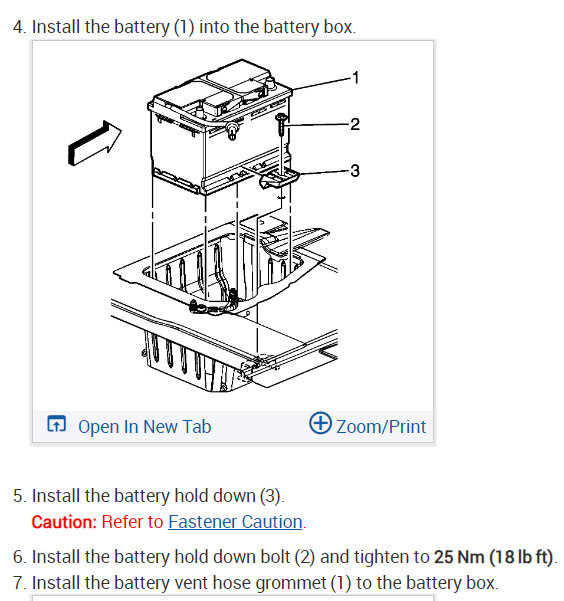 4. Install the battery (1) into the battery box.

1
2
3

Open In New Tab
Zoom/Print

5. Install the battery hold down (3).
Caution: Refer to Fastener Caution.

6. Install the battery hold down bolt (2) and tighten to 25 Nm (18 lb ft).
7. Install the battery vent hose grommet (1) to the battery box.